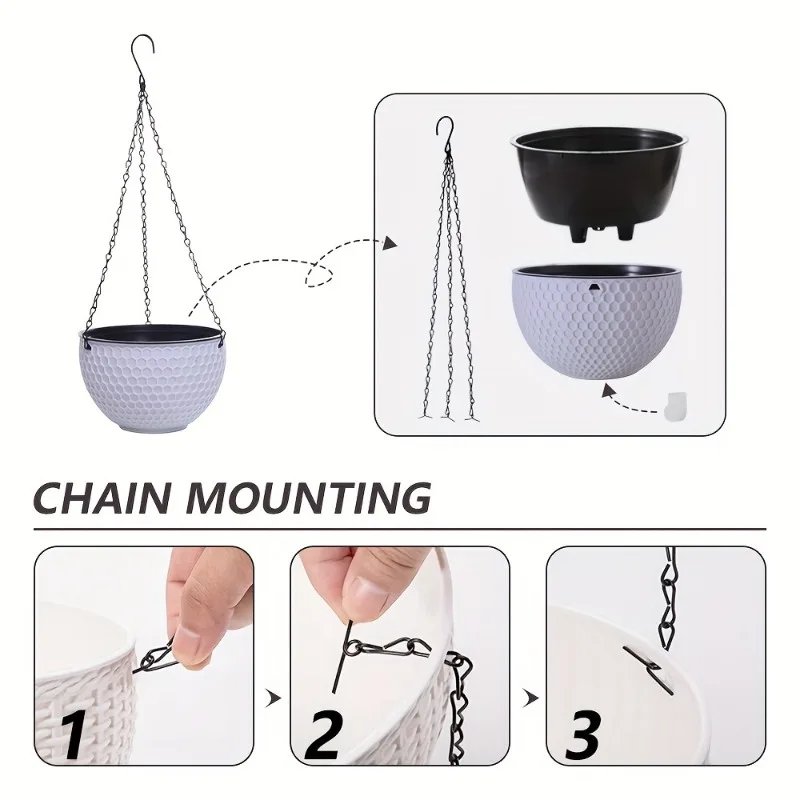 CHAIN MOUNTING

1

2

3